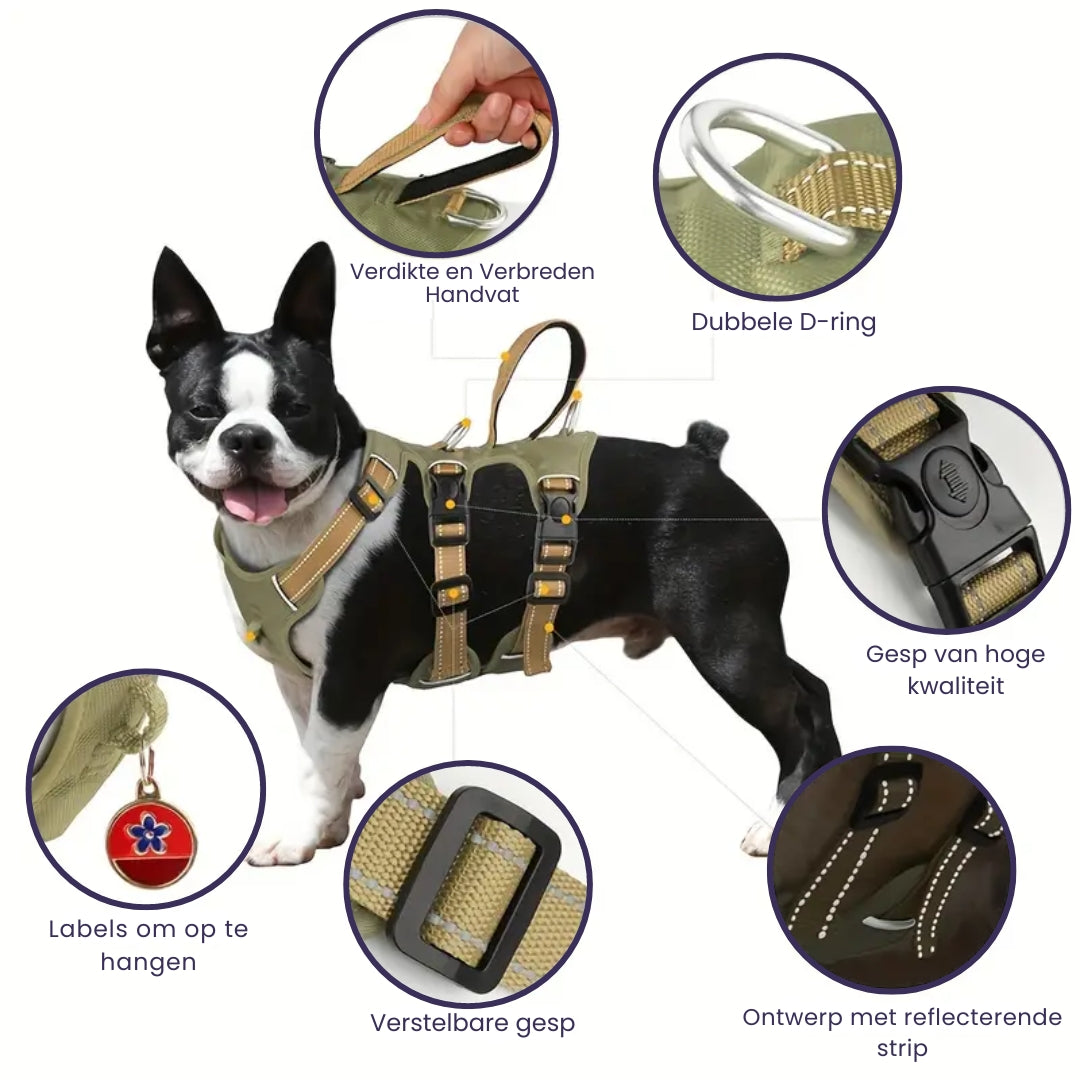 Verdikte en Verbreden Handvat

Dubbele D-ring

Gesp van hoge kwaliteit

Labels om op te hangen

Verstelbare gesp

Ontwerp met reflecterende strip