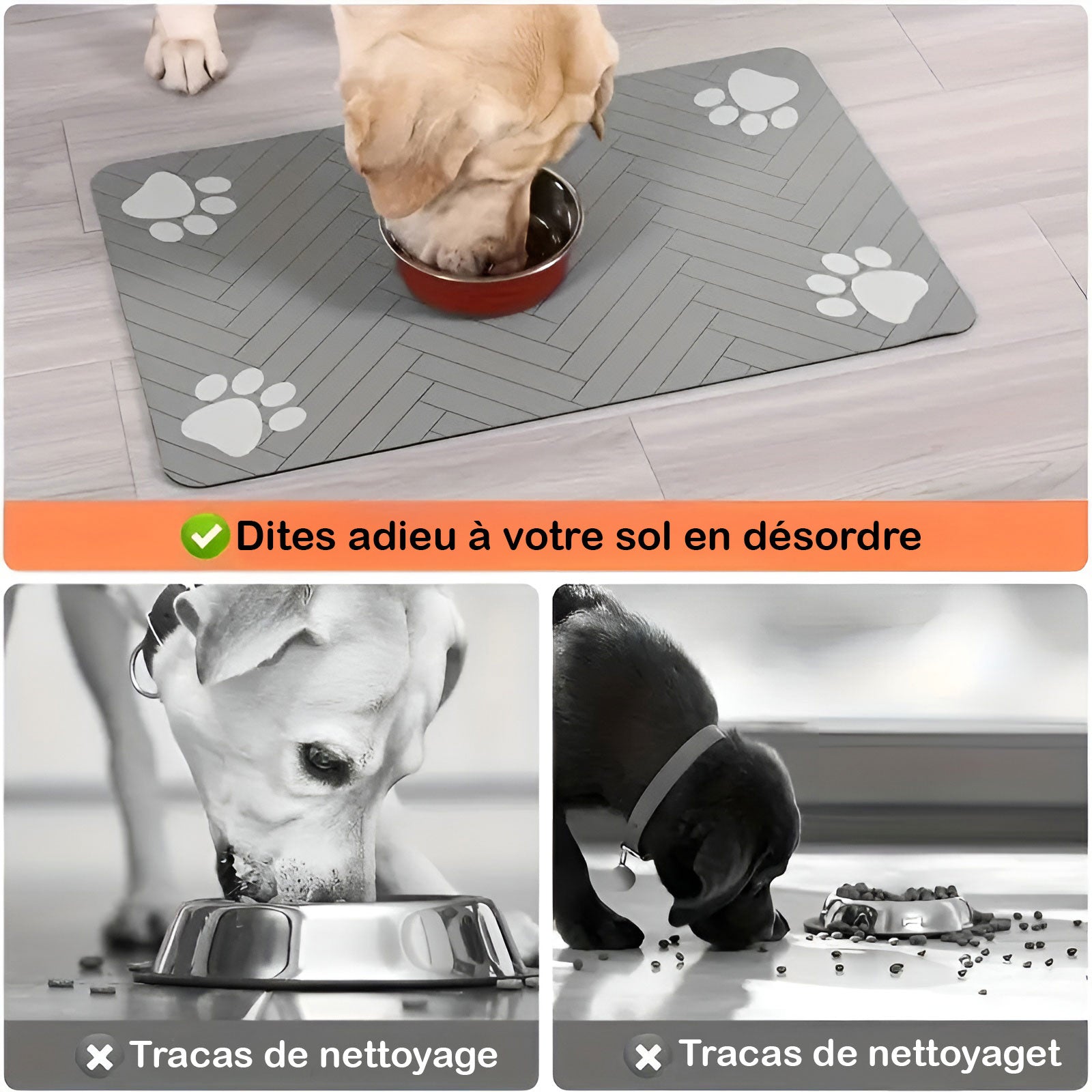 Dites adieu à votre sol en désordre

Tracas de nettoyage

Tracas de nettoyaget