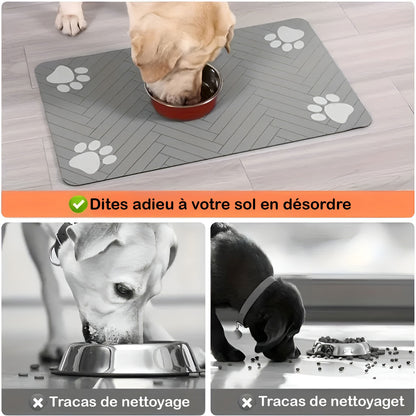 Dites adieu à votre sol en désordre

Tracas de nettoyage

Tracas de nettoyaget